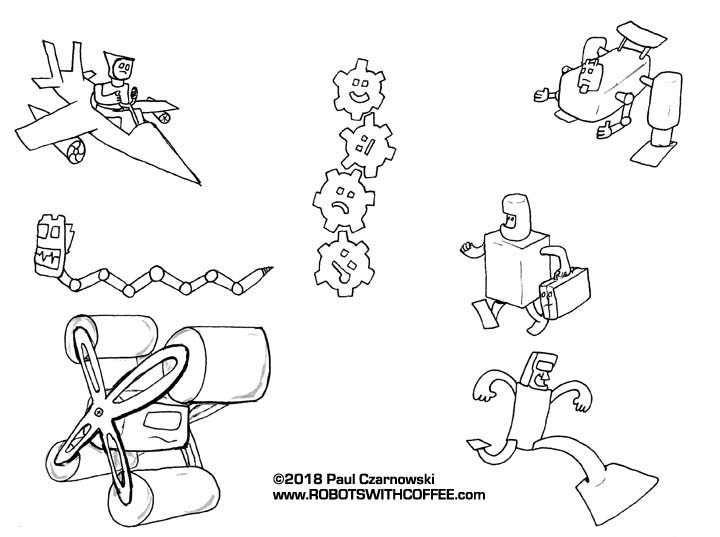 ©2018 Paul Czarnowski
www.ROBOTSWITHCOFFEE.com