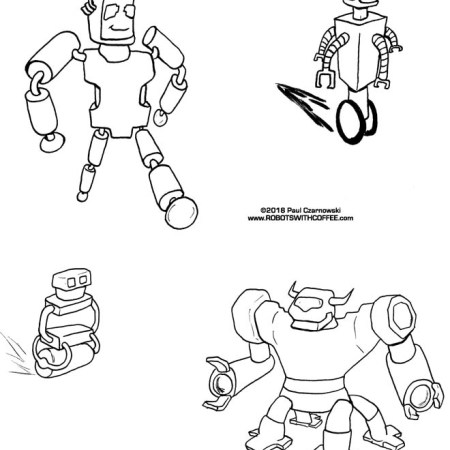 ©2018 Paul Czarnowski
www.ROBOTSWITHCOFFEE.com