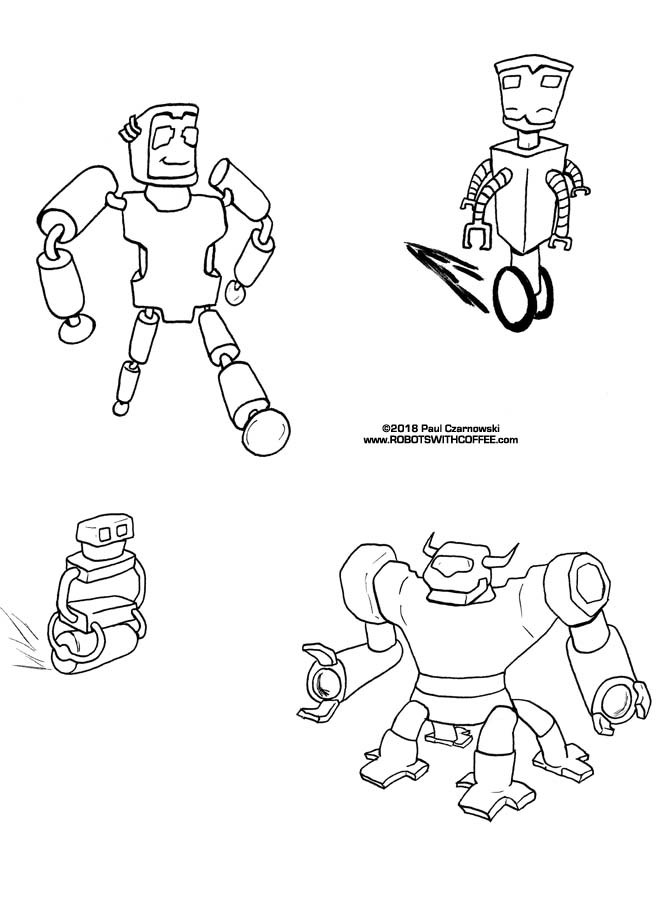 ©2018 Paul Czarnowski
www.ROBOTSWITHCOFFEE.com